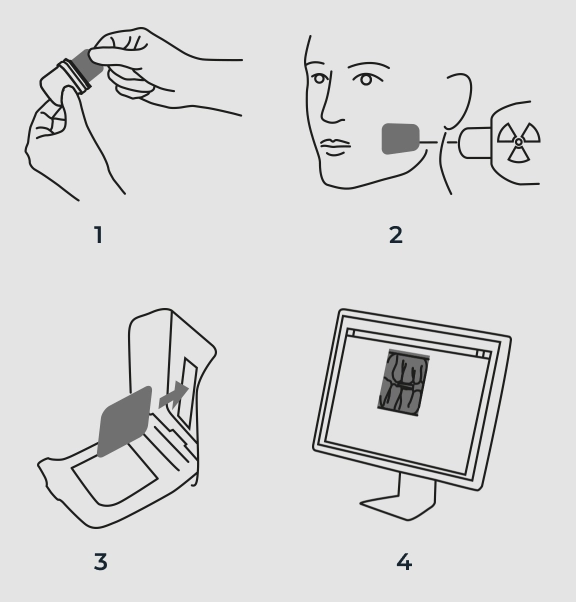 1

2

3

4